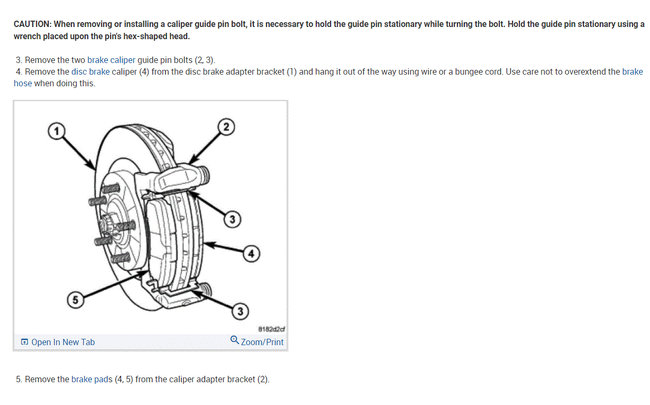 CAUTION: When removing or installing a caliper guide pin bolt, it is necessary to hold the guide pin stationary while turning the bolt. Hold the guide pin stationary using a wrench placed upon the pin's hex-shaped head.

3. Remove the two brake caliper guide pin bolts (2, 3).
4. Remove the disc brake caliper (4) from the disc brake adapter bracket (1) and hang it out of the way using wire or a bungee cord. Use care not to overextend the brake hose when doing this.

1
2
3
4
5
3
8182d2cf
Open In New Tab
Zoom/Print

5. Remove the brake pads (4, 5) from the caliper adapter bracket (2).