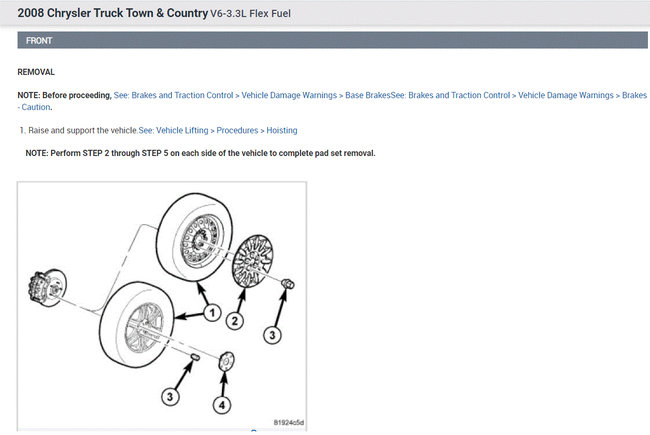 2008 Chrysler Truck Town & Country V6-3.3L Flex Fuel

FRONT

REMOVAL

NOTE: Before proceeding, See: Brakes and Traction Control > Vehicle Damage Warnings > Base BrakesSee: Brakes and Traction Control > Vehicle Damage Warnings > Brakes - Caution.

1. Raise and support the vehicle.See: Vehicle Lifting > Procedures > Hoisting

NOTE: Perform STEP 2 through STEP 5 on each side of the vehicle to complete pad set removal.

1

2

3

3

4

81924c5d