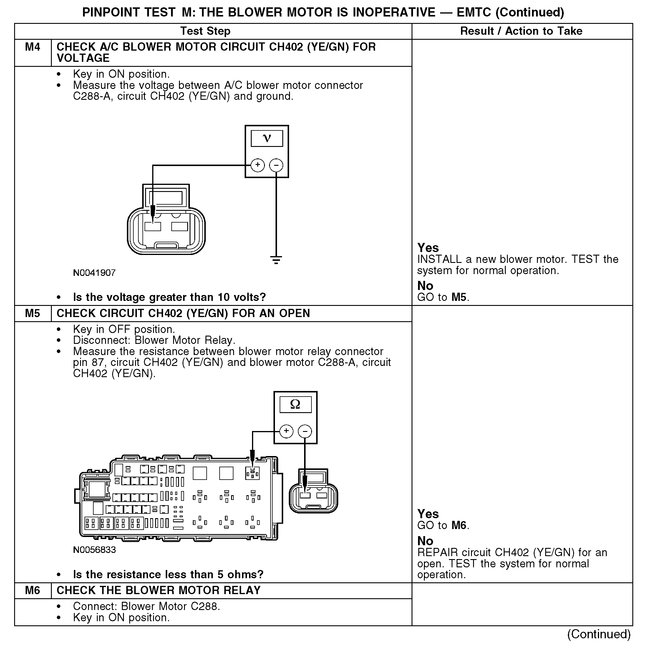 PINPOINT TEST M: THE BLOWER MOTOR IS INOPERATIVE — EMTC (Continued)

| | Test Step | Result / Action to Take |
|---|---|---|
| M4 | CHECK A/C BLOWER MOTOR CIRCUIT CH402 (YE/GN) FOR VOLTAGE | |
| | • Key in ON position. • Measure the voltage between A/C blower motor connector C288-A, circuit CH402 (YE/GN) and ground. V + − N0041907 • Is the voltage greater than 10 volts? | Yes INSTALL a new blower motor. TEST the system for normal operation. No GO to M5. |
| M5 | CHECK CIRCUIT CH402 (YE/GN) FOR AN OPEN | |
| | • Key in OFF position. • Disconnect: Blower Motor Relay. • Measure the resistance between blower motor relay connector pin 87, circuit CH402 (YE/GN) and blower motor C288-A, circuit CH402 (YE/GN). Ω + − N0056833 • Is the resistance less than 5 ohms? | Yes GO to M6. No REPAIR circuit CH402 (YE/GN) for an open. TEST the system for normal operation. |
| M6 | CHECK THE BLOWER MOTOR RELAY | |
| | • Connect: Blower Motor C288. • Key in ON position. | |

(Continued)