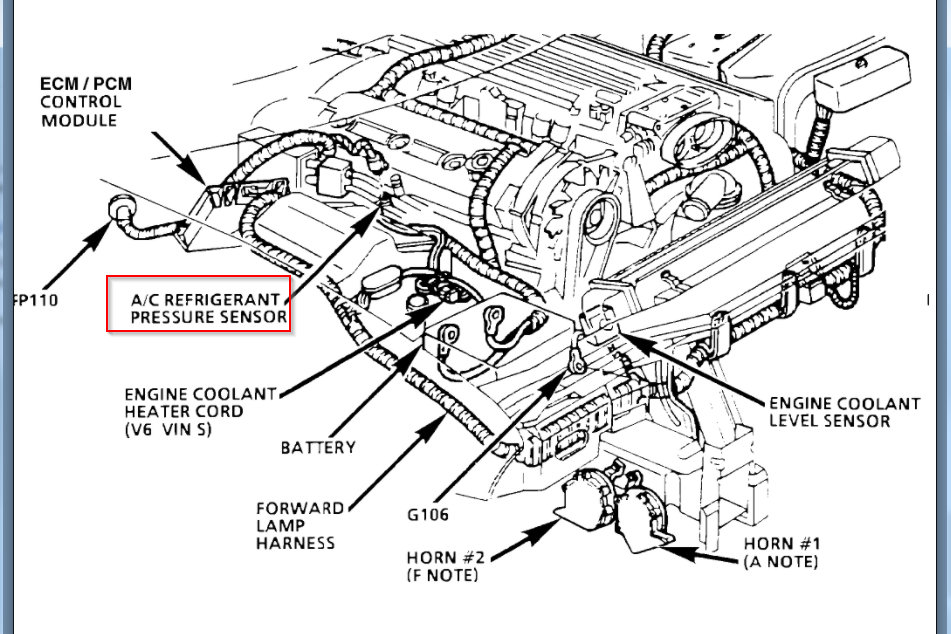 ECM / PCM
CONTROL
MODULE

FP110

A/C REFRIGERANT
PRESSURE SENSOR

ENGINE COOLANT
HEATER CORD
(V6 VIN S)

BATTERY

FORWARD
LAMP
HARNESS

G106

HORN #2
(F NOTE)

HORN #1
(A NOTE)

ENGINE COOLANT
LEVEL SENSOR