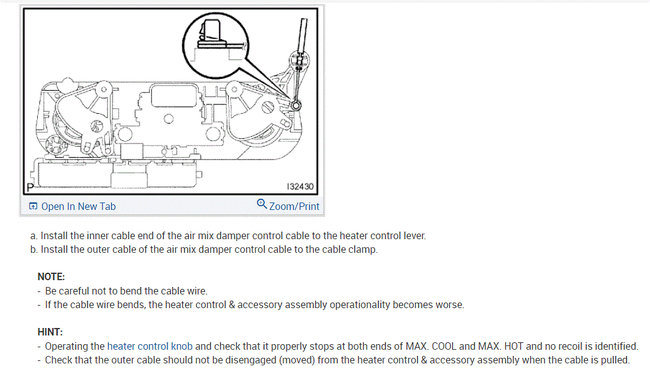 P

I32430

Open In New Tab

Zoom/Print

a. Install the inner cable end of the air mix damper control cable to the heater control lever.
b. Install the outer cable of the air mix damper control cable to the cable clamp.

NOTE:
- Be careful not to bend the cable wire.
- If the cable wire bends, the heater control & accessory assembly operationality becomes worse.

HINT:
- Operating the heater control knob and check that it properly stops at both ends of MAX. COOL and MAX. HOT and no recoil is identified.
- Check that the outer cable should not be disengaged (moved) from the heater control & accessory assembly when the cable is pulled.