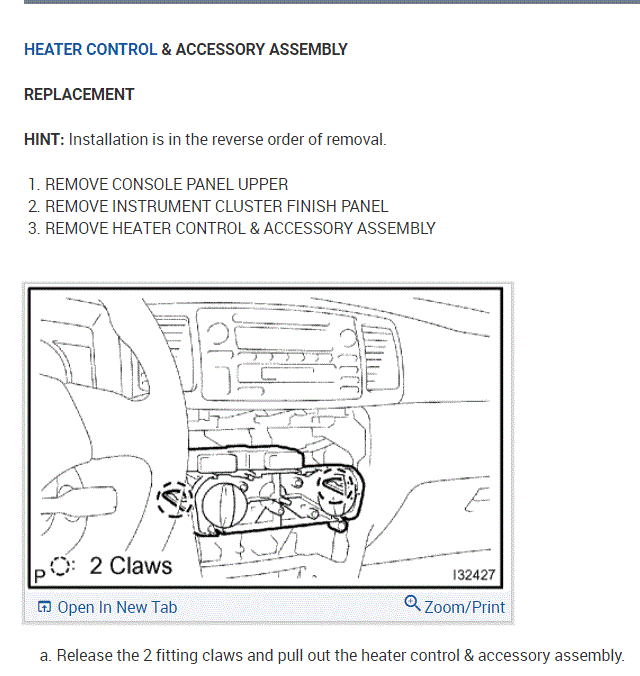 HEATER CONTROL & ACCESSORY ASSEMBLY

REPLACEMENT

HINT: Installation is in the reverse order of removal.

1. REMOVE CONSOLE PANEL UPPER
2. REMOVE INSTRUMENT CLUSTER FINISH PANEL
3. REMOVE HEATER CONTROL & ACCESSORY ASSEMBLY

P : 2 Claws

I32427

Open In New Tab

Zoom/Print

a. Release the 2 fitting claws and pull out the heater control & accessory assembly.