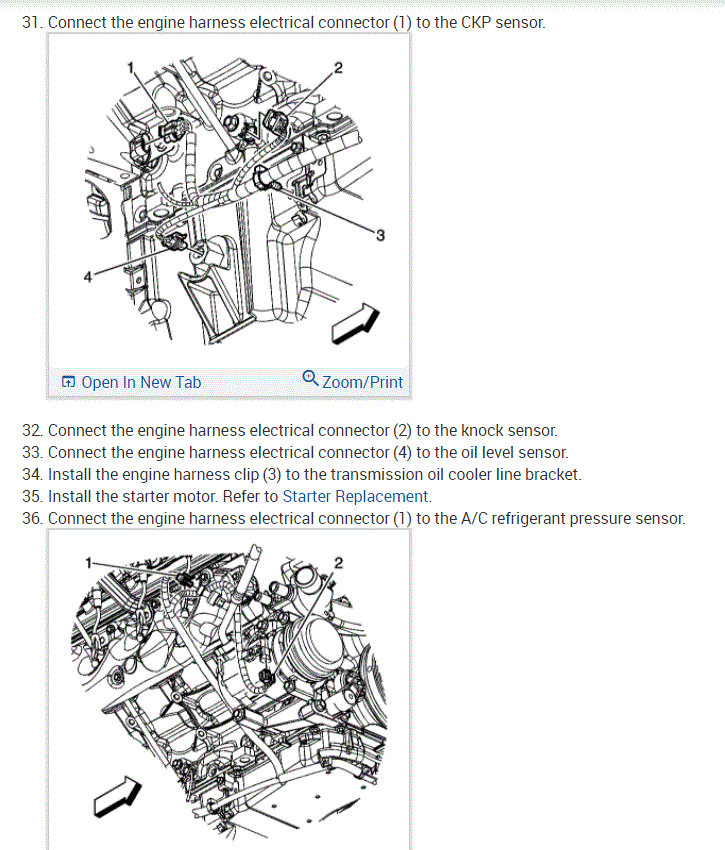 31. Connect the engine harness electrical connector (1) to the CKP sensor.

1
2
3
4

Open In New Tab
Zoom/Print

32. Connect the engine harness electrical connector (2) to the knock sensor.
33. Connect the engine harness electrical connector (4) to the oil level sensor.
34. Install the engine harness clip (3) to the transmission oil cooler line bracket.
35. Install the starter motor. Refer to Starter Replacement.
36. Connect the engine harness electrical connector (1) to the A/C refrigerant pressure sensor.

1
2