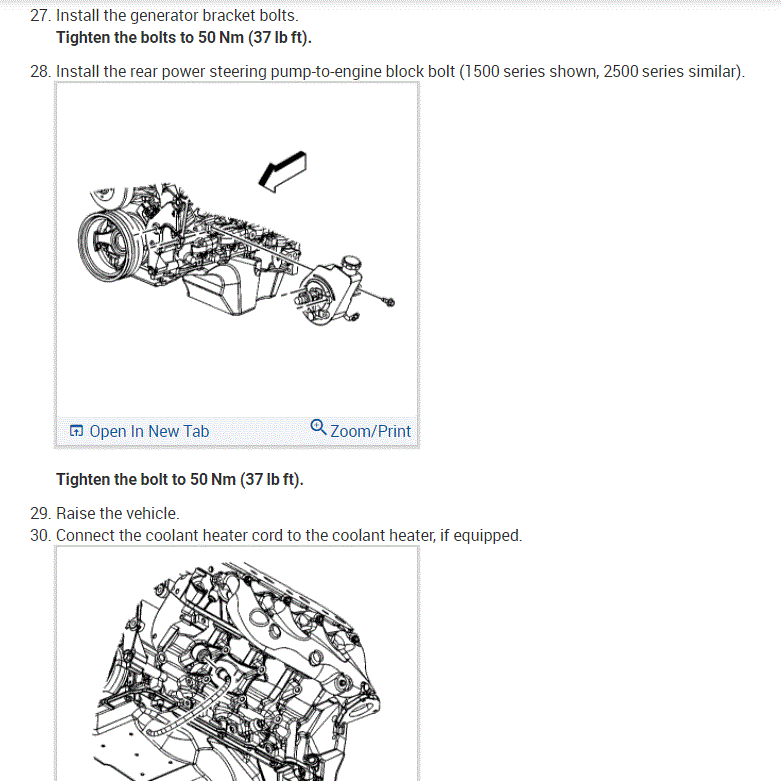 27. Install the generator bracket bolts.
Tighten the bolts to 50 Nm (37 lb ft).

28. Install the rear power steering pump-to-engine block bolt (1500 series shown, 2500 series similar).

Open In New Tab

Zoom/Print

Tighten the bolt to 50 Nm (37 lb ft).

29. Raise the vehicle.
30. Connect the coolant heater cord to the coolant heater, if equipped.