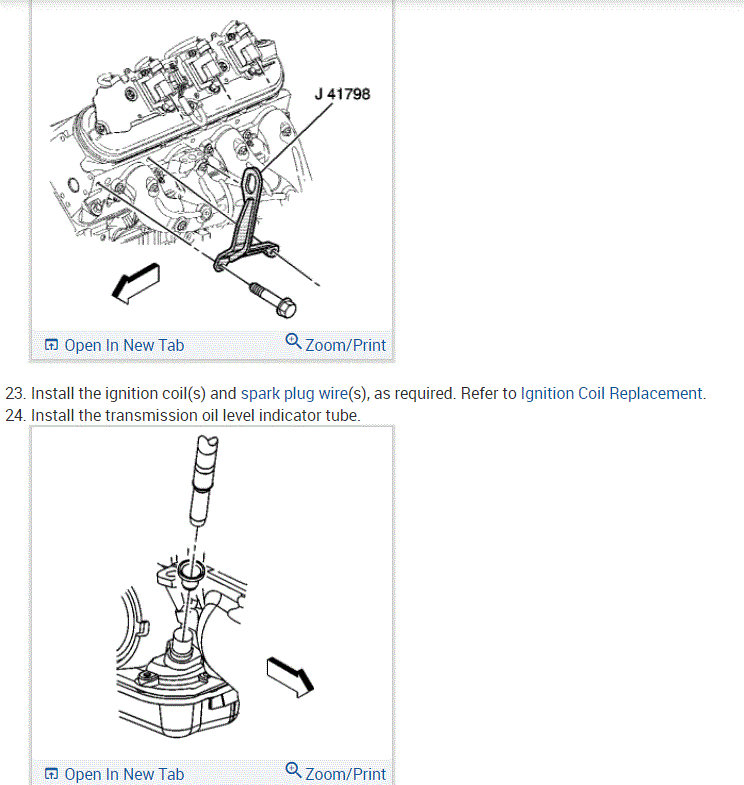 J 41798

Open In New Tab Zoom/Print

23. Install the ignition coil(s) and spark plug wire(s), as required. Refer to Ignition Coil Replacement.
24. Install the transmission oil level indicator tube.

Open In New Tab Zoom/Print