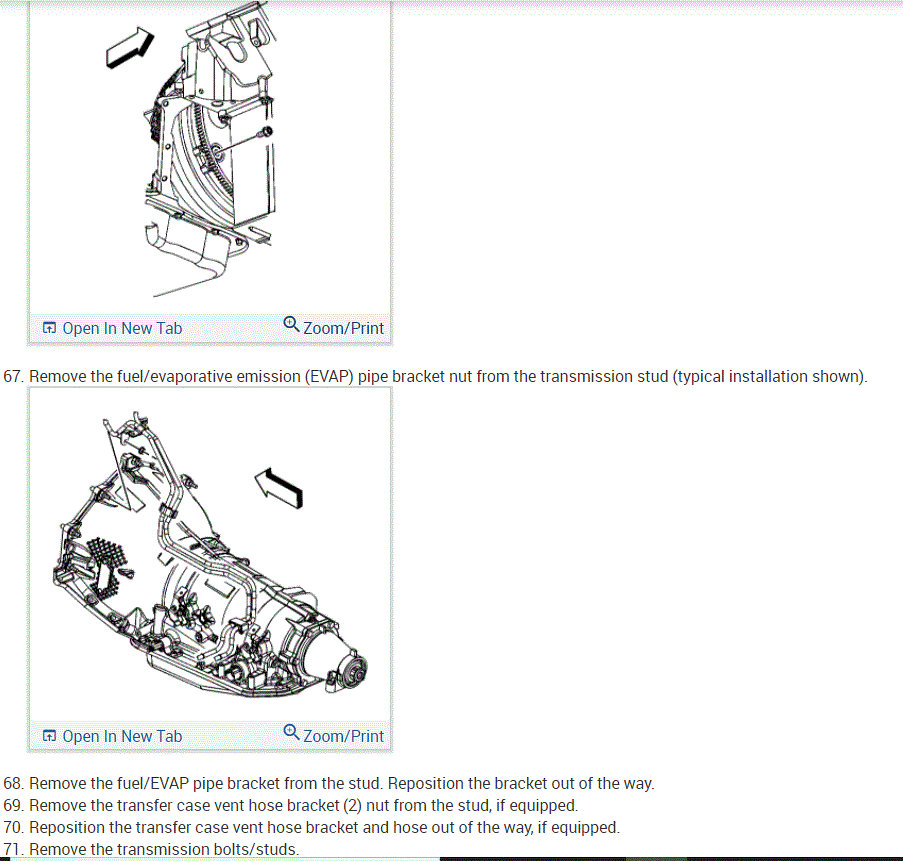 Open In New Tab
Zoom/Print

67. Remove the fuel/evaporative emission (EVAP) pipe bracket nut from the transmission stud (typical installation shown).

Open In New Tab
Zoom/Print

68. Remove the fuel/EVAP pipe bracket from the stud. Reposition the bracket out of the way.
69. Remove the transfer case vent hose bracket (2) nut from the stud, if equipped.
70. Reposition the transfer case vent hose bracket and hose out of the way, if equipped.
71. Remove the transmission bolts/studs.