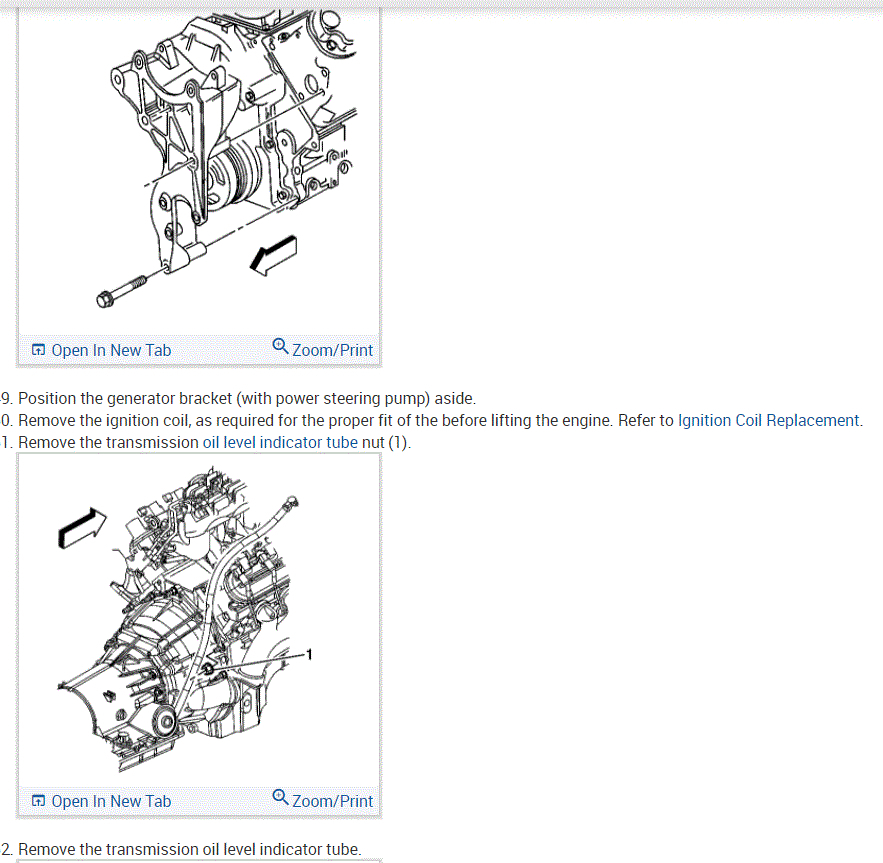 Open In New Tab

Zoom/Print

9. Position the generator bracket (with power steering pump) aside.
0. Remove the ignition coil, as required for the proper fit of the before lifting the engine. Refer to Ignition Coil Replacement.
1. Remove the transmission oil level indicator tube nut (1).

1

Open In New Tab

Zoom/Print

2. Remove the transmission oil level indicator tube.