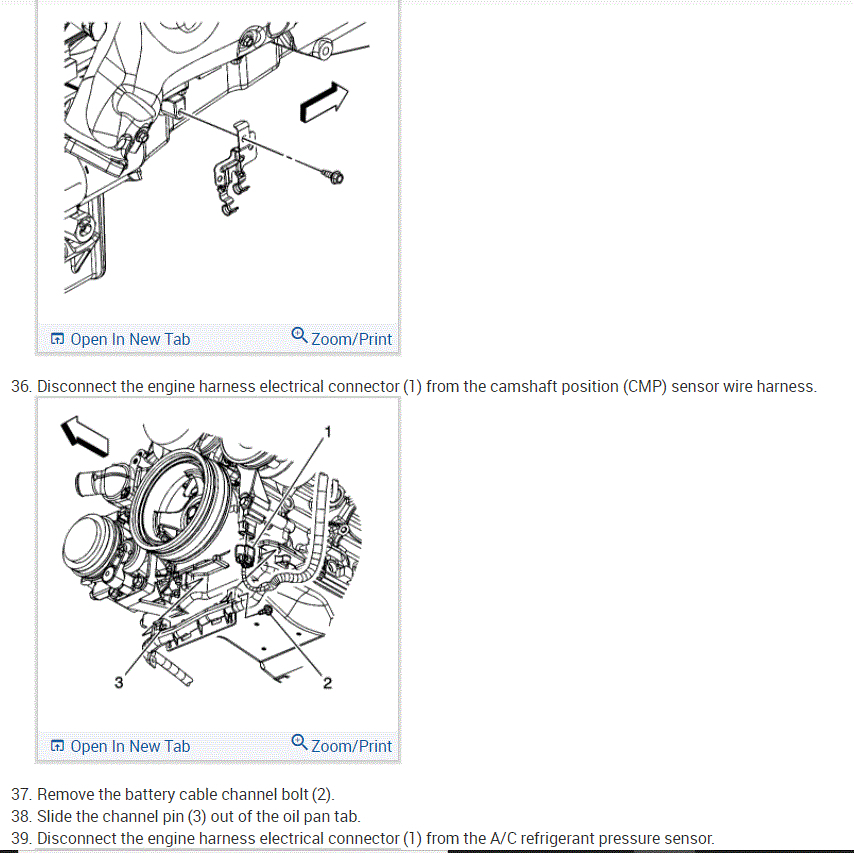 Open In New Tab
Zoom/Print

36. Disconnect the engine harness electrical connector (1) from the camshaft position (CMP) sensor wire harness.

1
3
2

Open In New Tab
Zoom/Print

37. Remove the battery cable channel bolt (2).
38. Slide the channel pin (3) out of the oil pan tab.
39. Disconnect the engine harness electrical connector (1) from the A/C refrigerant pressure sensor.