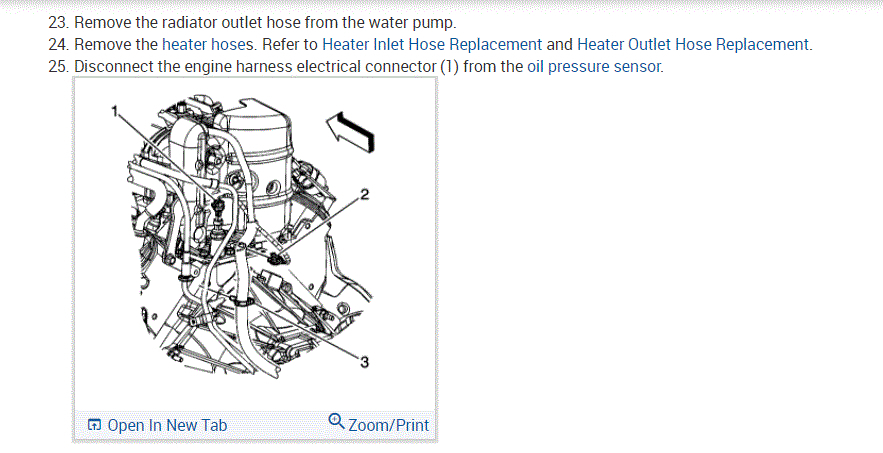 23. Remove the radiator outlet hose from the water pump.
24. Remove the heater hoses. Refer to Heater Inlet Hose Replacement and Heater Outlet Hose Replacement.
25. Disconnect the engine harness electrical connector (1) from the oil pressure sensor.

1
2
3

Open In New Tab
Zoom/Print