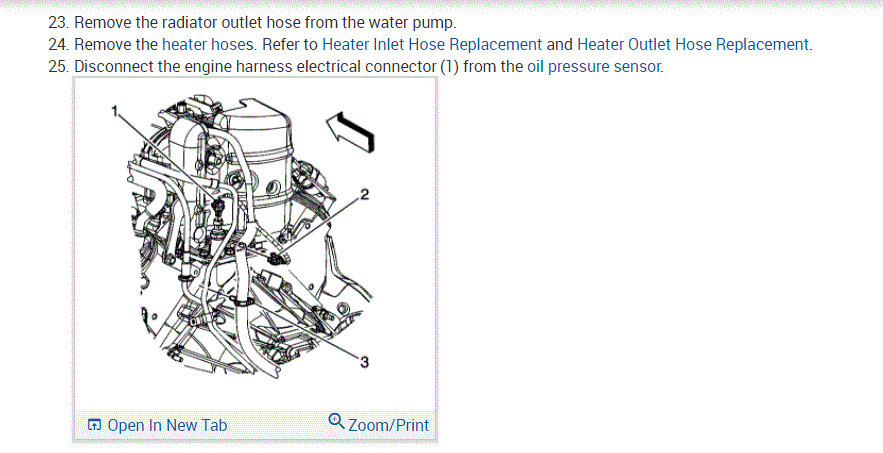 23. Remove the radiator outlet hose from the water pump.
24. Remove the heater hoses. Refer to Heater Inlet Hose Replacement and Heater Outlet Hose Replacement.
25. Disconnect the engine harness electrical connector (1) from the oil pressure sensor.

1
2
3

Open In New Tab
Zoom/Print