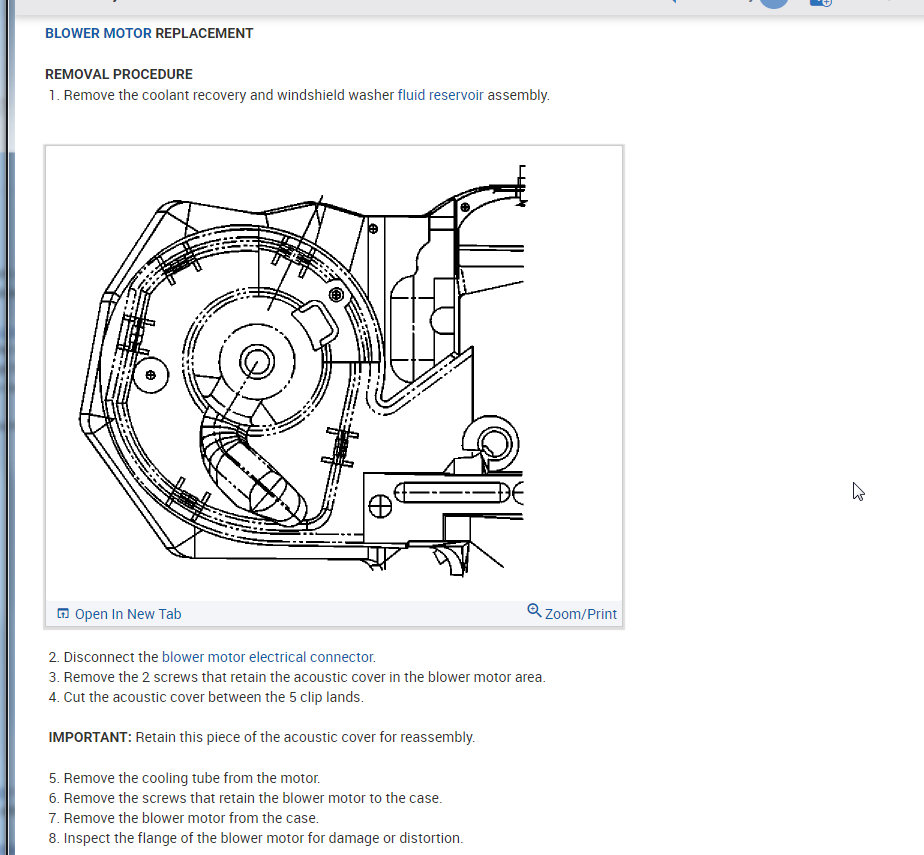 BLOWER MOTOR REPLACEMENT

REMOVAL PROCEDURE
1. Remove the coolant recovery and windshield washer fluid reservoir assembly.

Open In New Tab
Zoom/Print

2. Disconnect the blower motor electrical connector.
3. Remove the 2 screws that retain the acoustic cover in the blower motor area.
4. Cut the acoustic cover between the 5 clip lands.

IMPORTANT: Retain this piece of the acoustic cover for reassembly.

5. Remove the cooling tube from the motor.
6. Remove the screws that retain the blower motor to the case.
7. Remove the blower motor from the case.
8. Inspect the flange of the blower motor for damage or distortion.