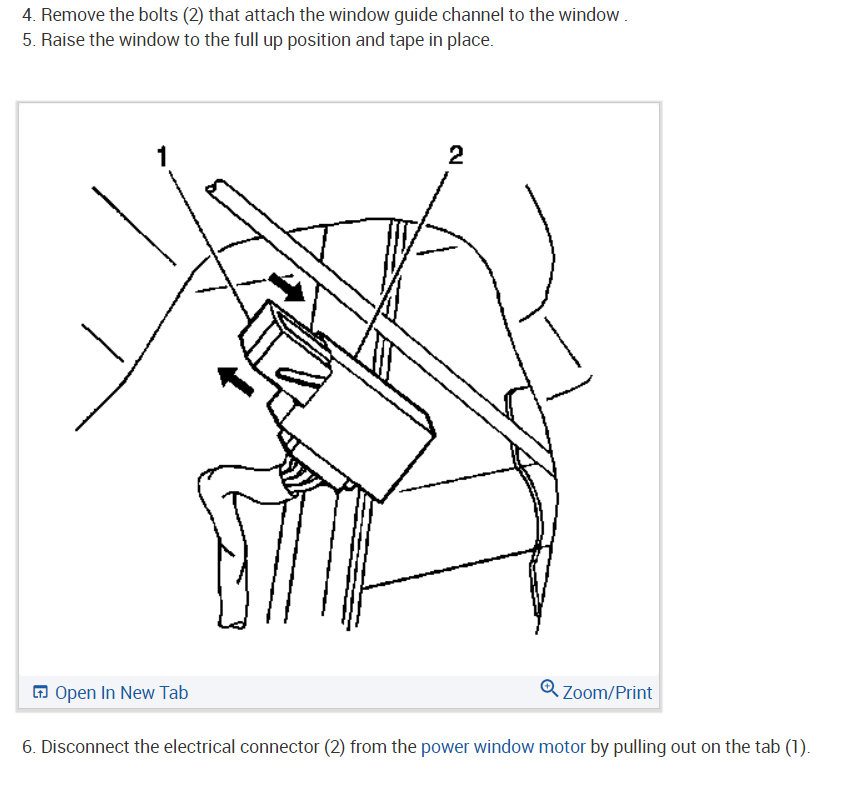 4. Remove the bolts (2) that attach the window guide channel to the window .
5. Raise the window to the full up position and tape in place.

1
2

Open In New Tab
Zoom/Print

6. Disconnect the electrical connector (2) from the power window motor by pulling out on the tab (1).