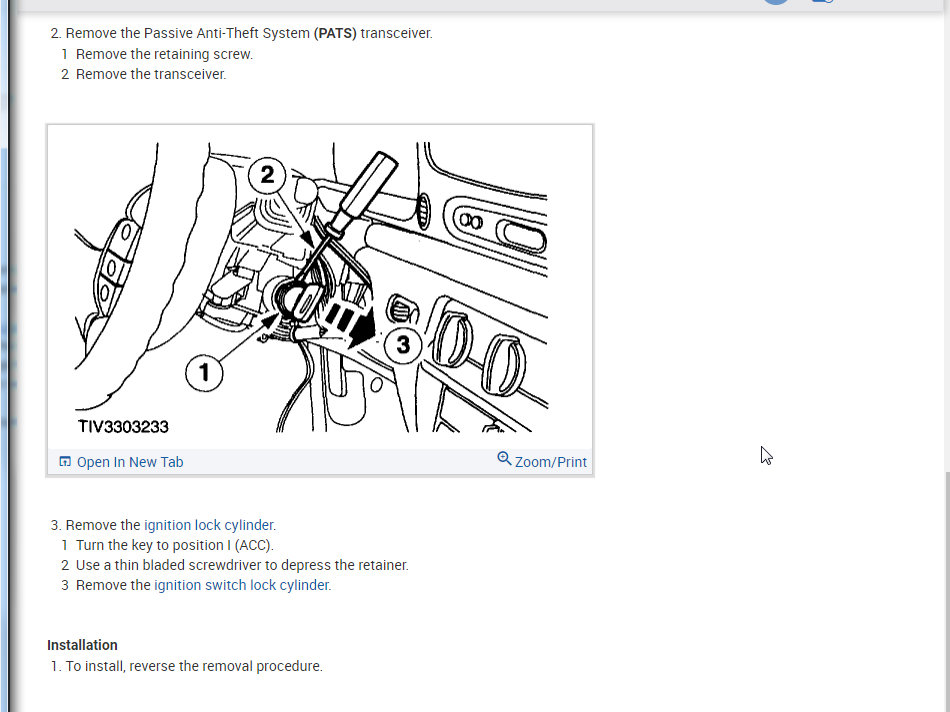 2. Remove the Passive Anti-Theft System (PATS) transceiver.
1 Remove the retaining screw.
2 Remove the transceiver.

2
1
3
TIV3303233

Open In New Tab
Zoom/Print

3. Remove the ignition lock cylinder.
1 Turn the key to position I (ACC).
2 Use a thin bladed screwdriver to depress the retainer.
3 Remove the ignition switch lock cylinder.

Installation
1. To install, reverse the removal procedure.