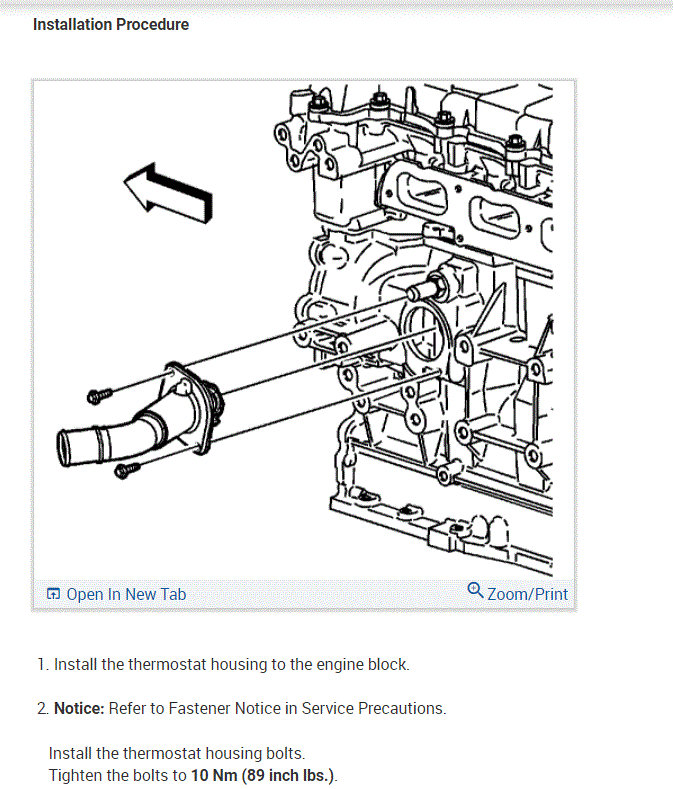 Installation Procedure

Open In New Tab

Zoom/Print

1. Install the thermostat housing to the engine block.

2. Notice: Refer to Fastener Notice in Service Precautions.

Install the thermostat housing bolts.
Tighten the bolts to 10 Nm (89 inch lbs.).