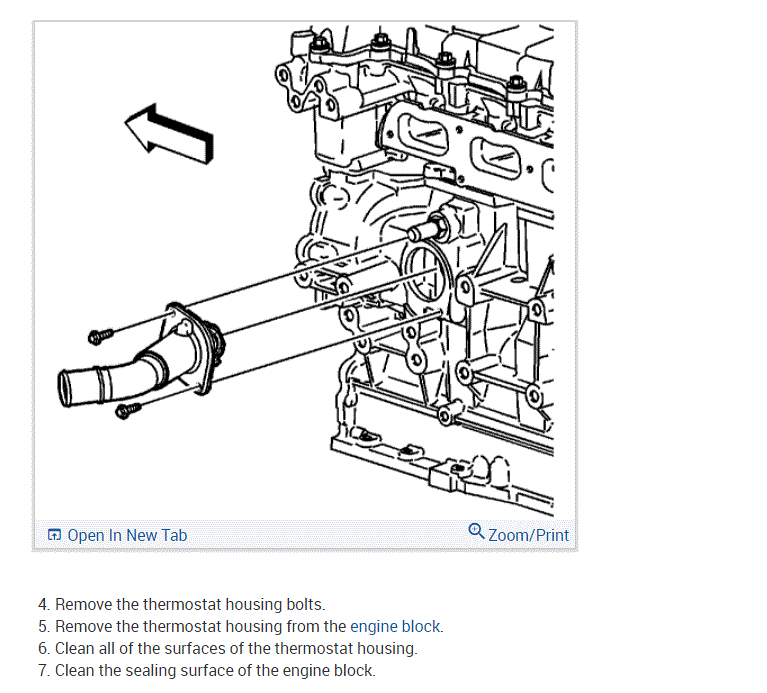 Open In New Tab

Zoom/Print

4. Remove the thermostat housing bolts.
5. Remove the thermostat housing from the engine block.
6. Clean all of the surfaces of the thermostat housing.
7. Clean the sealing surface of the engine block.