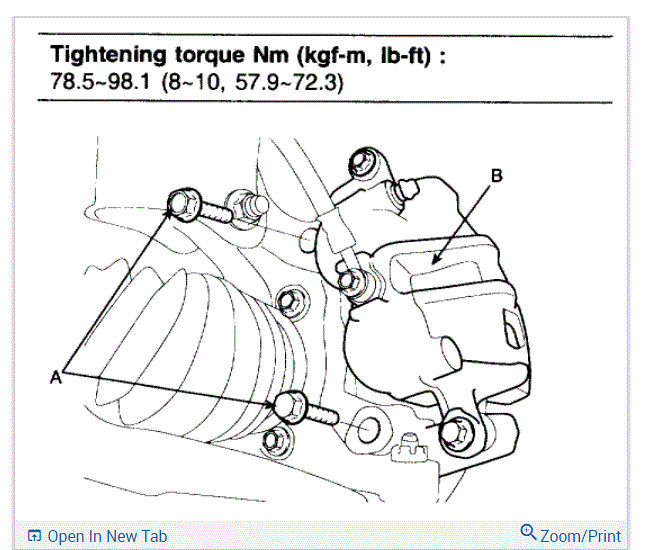 Tightening torque Nm (kgf-m, lb-ft) :
78.5~98.1 (8~10, 57.9~72.3)

B

A

Open In New Tab

Zoom/Print