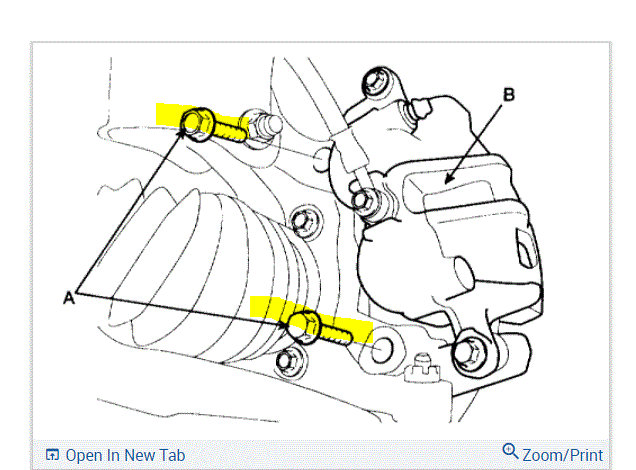 B

A

Open In New Tab

Zoom/Print