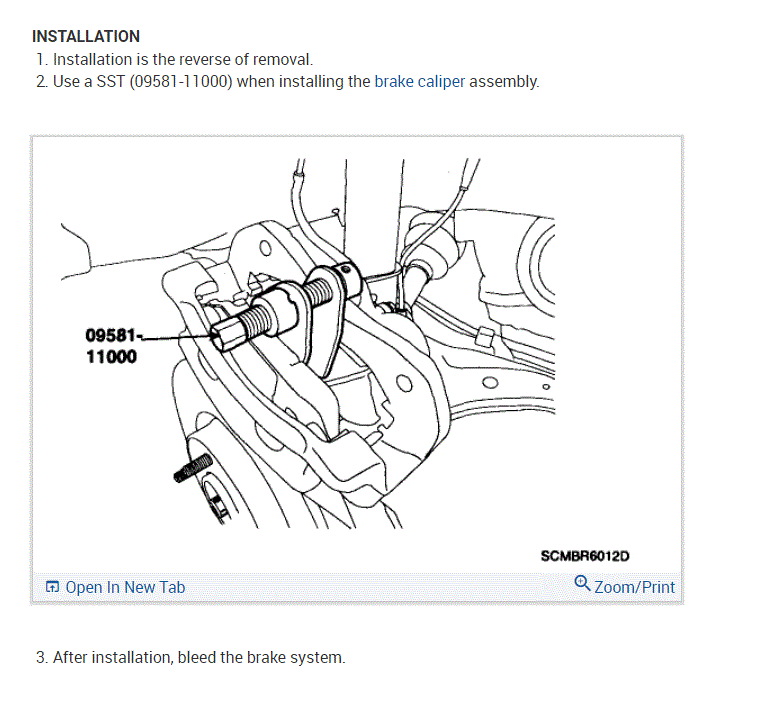 INSTALLATION
1. Installation is the reverse of removal.
2. Use a SST (09581-11000) when installing the brake caliper assembly.

09581-11000

SCMBR6012D

Open In New Tab

Zoom/Print

3. After installation, bleed the brake system.