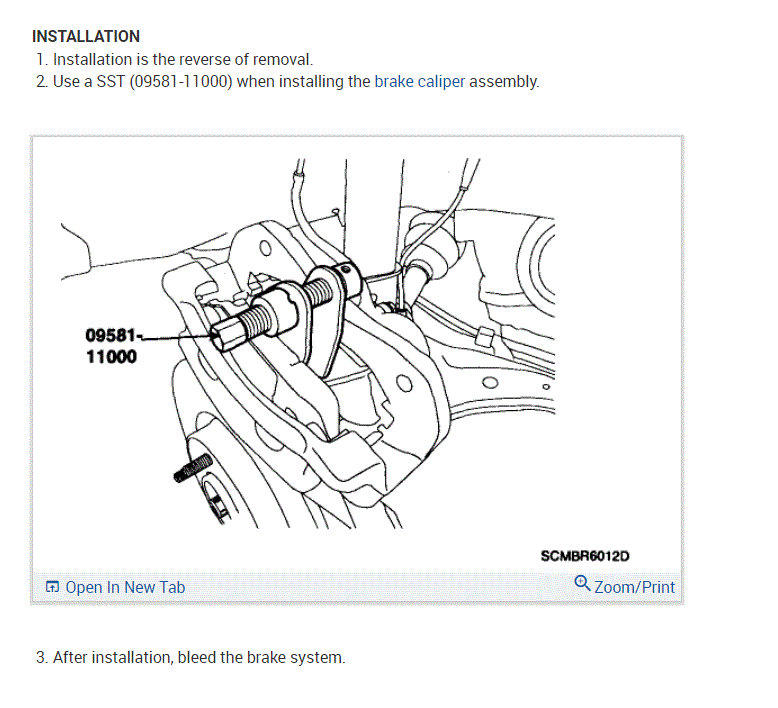 INSTALLATION
1. Installation is the reverse of removal.
2. Use a SST (09581-11000) when installing the brake caliper assembly.

09581-11000

SCMBR6012D

Open In New Tab
Zoom/Print

3. After installation, bleed the brake system.