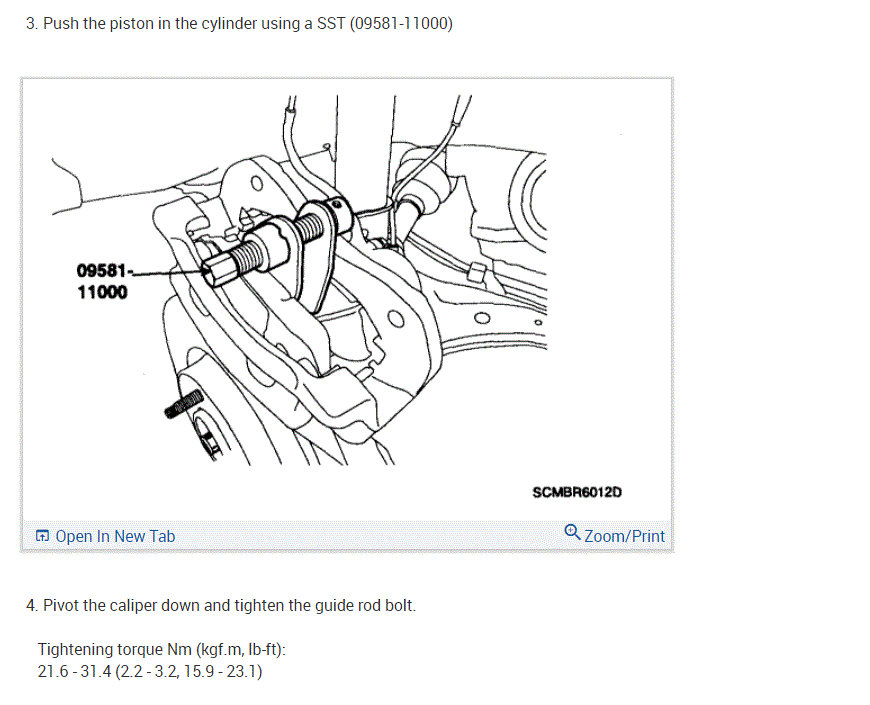 3. Push the piston in the cylinder using a SST (09581-11000)

09581-11000

SCMBR6012D

Open In New Tab

Zoom/Print

4. Pivot the caliper down and tighten the guide rod bolt.

Tightening torque Nm (kgf.m, lb-ft):
21.6 - 31.4 (2.2 - 3.2, 15.9 - 23.1)