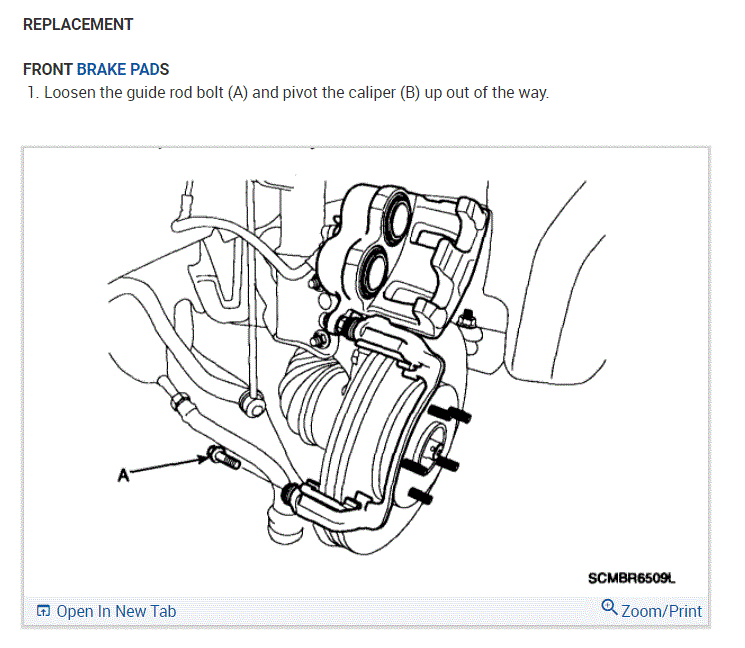 REPLACEMENT

FRONT BRAKE PADS

1. Loosen the guide rod bolt (A) and pivot the caliper (B) up out of the way.

A

SCMBR6509L

Open In New Tab

Zoom/Print