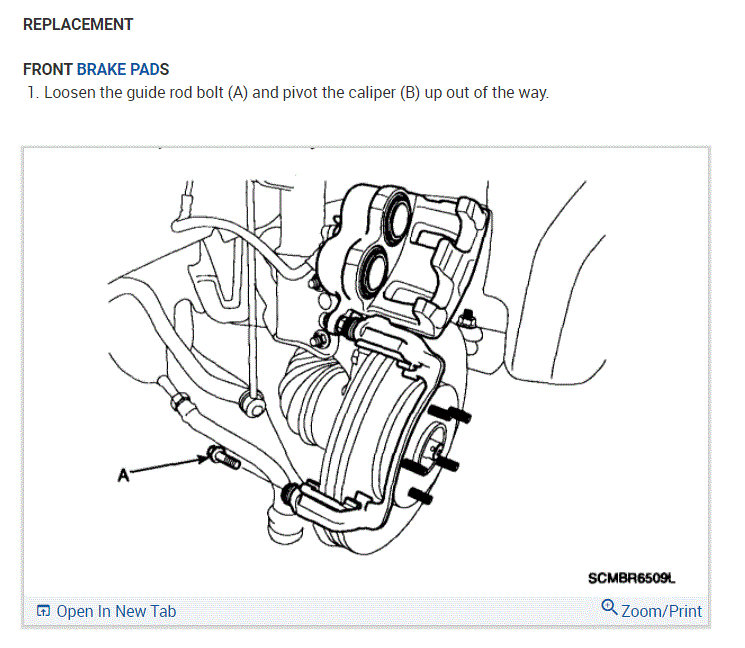 REPLACEMENT

FRONT BRAKE PADS

1. Loosen the guide rod bolt (A) and pivot the caliper (B) up out of the way.

A

SCMBR6509L

Open In New Tab

Zoom/Print