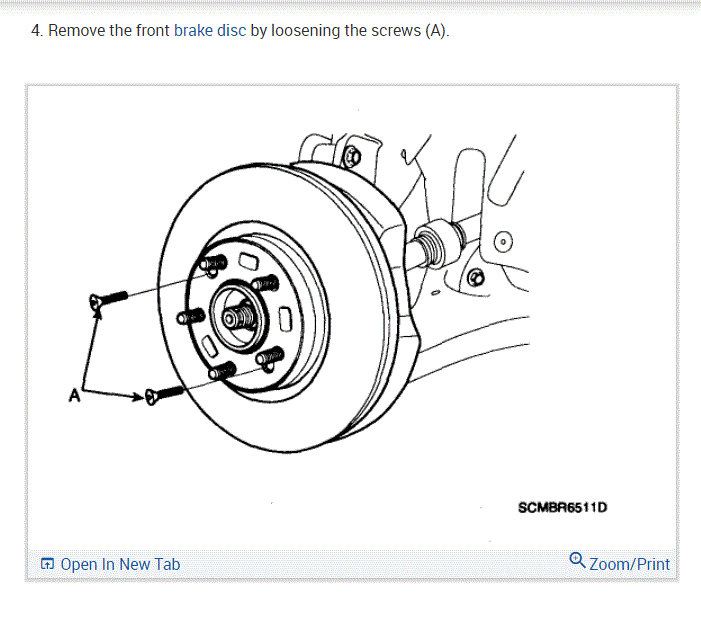 4. Remove the front brake disc by loosening the screws (A).

A

SCMBR6511D

Open In New Tab

Zoom/Print