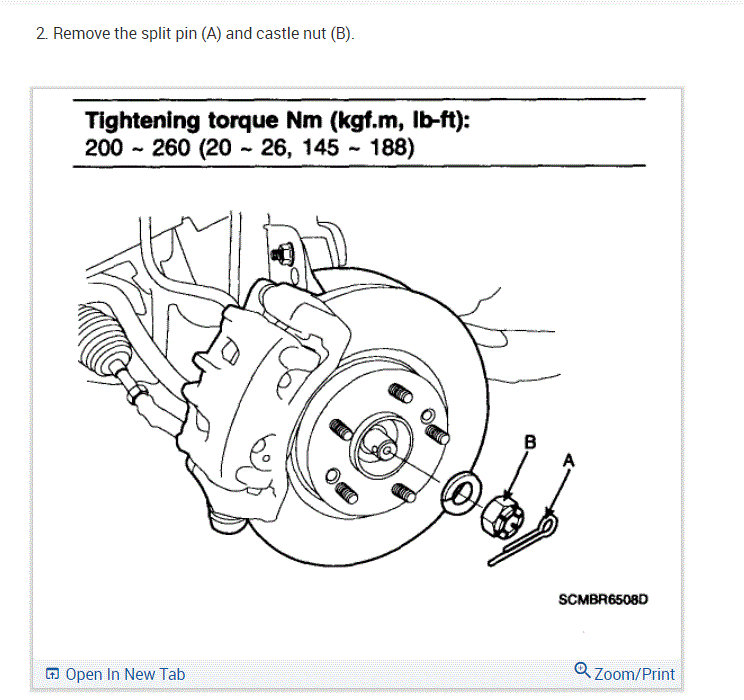 2. Remove the split pin (A) and castle nut (B).

Tightening torque Nm (kgf.m, lb-ft):
200 ~ 260 (20 ~ 26, 145 ~ 188)

B

A

SCMBR6508D

Open In New Tab

Zoom/Print