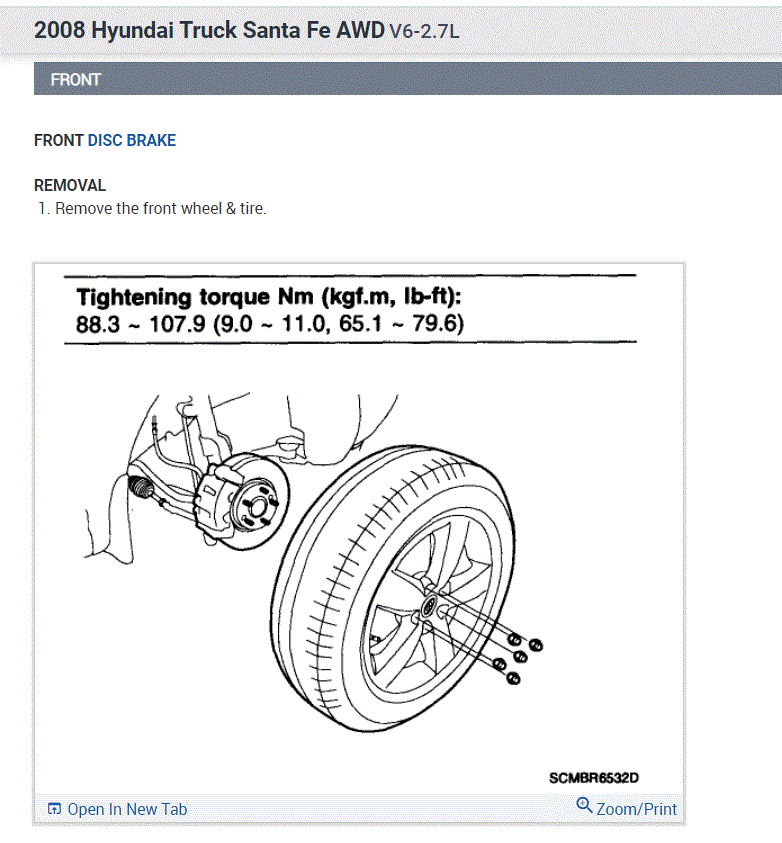 2008 Hyundai Truck Santa Fe AWD V6-2.7L

FRONT

FRONT DISC BRAKE

REMOVAL
1. Remove the front wheel & tire.

Tightening torque Nm (kgf.m, lb-ft):
88.3 ~ 107.9 (9.0 ~ 11.0, 65.1 ~ 79.6)

SCMBR6532D

Open In New Tab

Zoom/Print