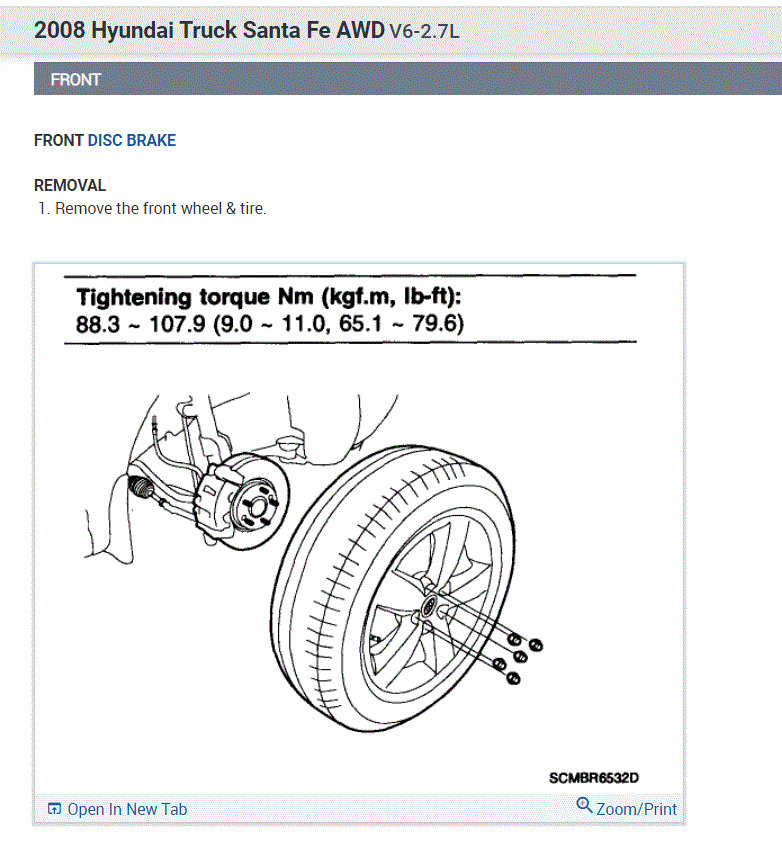 2008 Hyundai Truck Santa Fe AWD V6-2.7L

FRONT

FRONT DISC BRAKE

REMOVAL

1. Remove the front wheel & tire.

Tightening torque Nm (kgf.m, lb-ft):
88.3 ~ 107.9 (9.0 ~ 11.0, 65.1 ~ 79.6)

SCMBR6532D

Open In New Tab

Zoom/Print