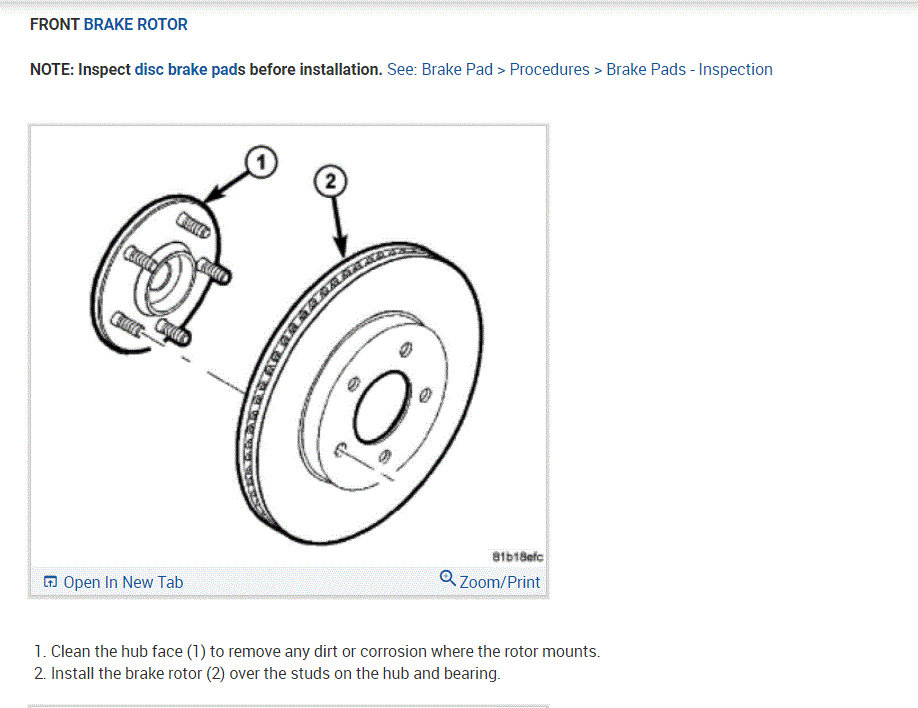 FRONT BRAKE ROTOR

NOTE: Inspect disc brake pads before installation. See: Brake Pad > Procedures > Brake Pads - Inspection

1

2

81b18efc

Open In New Tab

Zoom/Print

1. Clean the hub face (1) to remove any dirt or corrosion where the rotor mounts.
2. Install the brake rotor (2) over the studs on the hub and bearing.