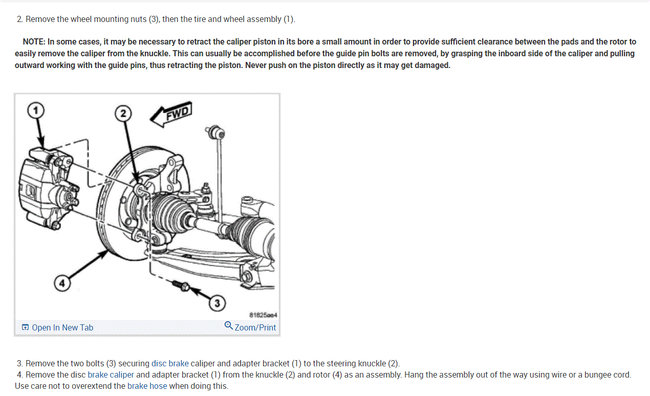 2. Remove the wheel mounting nuts (3), then the tire and wheel assembly (1).

NOTE: In some cases, it may be necessary to retract the caliper piston in its bore a small amount in order to provide sufficient clearance between the pads and the rotor to easily remove the caliper from the knuckle. This can usually be accomplished before the guide pin bolts are removed, by grasping the inboard side of the caliper and pulling outward working with the guide pins, thus retracting the piston. Never push on the piston directly as it may get damaged.

1
2
FWD
4
3
81825ae4

Open In New Tab
Zoom/Print

3. Remove the two bolts (3) securing disc brake caliper and adapter bracket (1) to the steering knuckle (2).
4. Remove the disc brake caliper and adapter bracket (1) from the knuckle (2) and rotor (4) as an assembly. Hang the assembly out of the way using wire or a bungee cord. Use care not to overextend the brake hose when doing this.