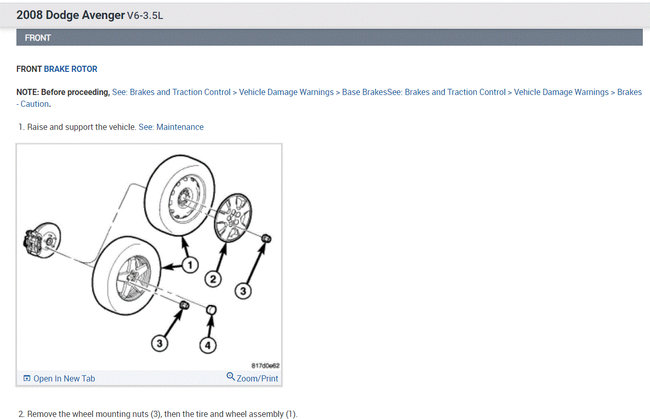 2008 Dodge Avenger V6-3.5L

FRONT

FRONT BRAKE ROTOR

NOTE: Before proceeding, See: Brakes and Traction Control > Vehicle Damage Warnings > Base BrakesSee: Brakes and Traction Control > Vehicle Damage Warnings > Brakes - Caution.

1. Raise and support the vehicle. See: Maintenance

1
2
3
3
4
817d0e62

Open In New Tab
Zoom/Print

2. Remove the wheel mounting nuts (3), then the tire and wheel assembly (1).