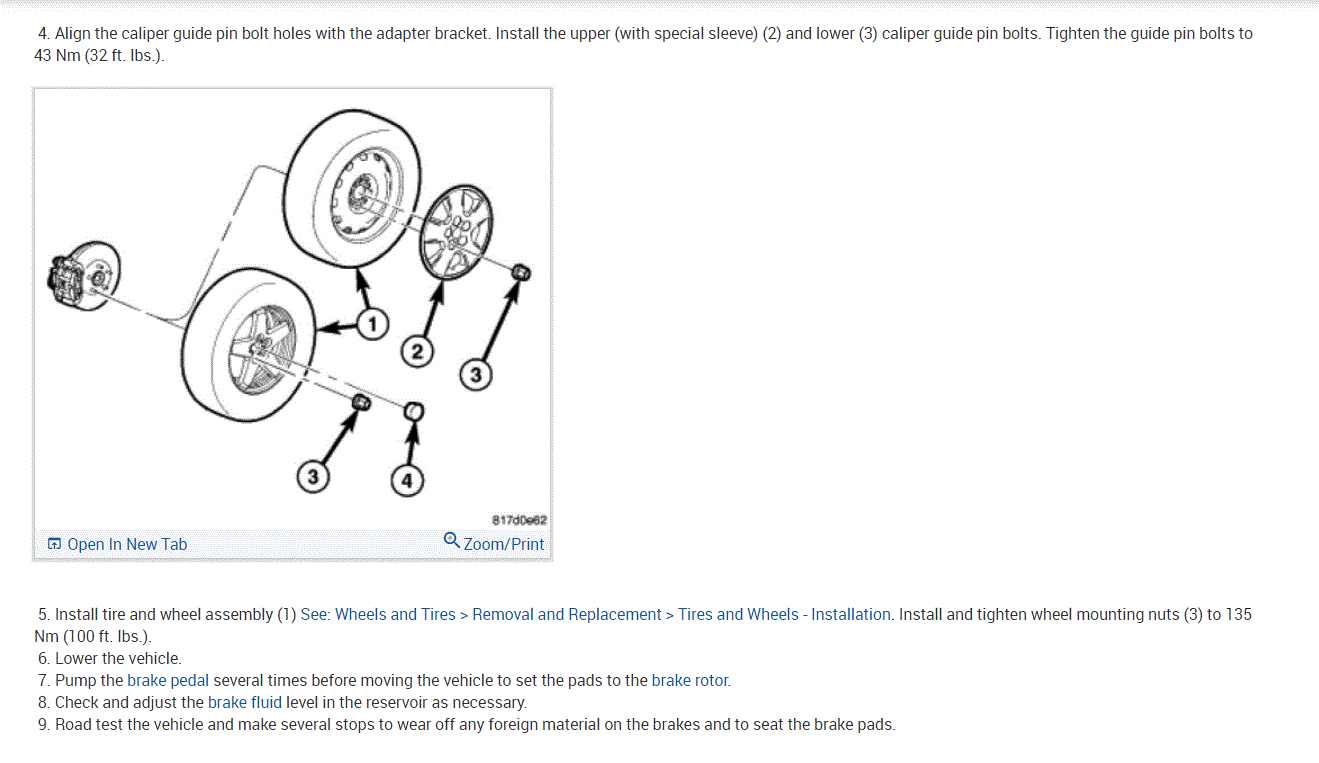 4. Align the caliper guide pin bolt holes with the adapter bracket. Install the upper (with special sleeve) (2) and lower (3) caliper guide pin bolts. Tighten the guide pin bolts to 43 Nm (32 ft. lbs.).

1
2
3
3
4
817d0e62

Open In New Tab
Zoom/Print

5. Install tire and wheel assembly (1) See: Wheels and Tires > Removal and Replacement > Tires and Wheels - Installation. Install and tighten wheel mounting nuts (3) to 135 Nm (100 ft. lbs.).
6. Lower the vehicle.
7. Pump the brake pedal several times before moving the vehicle to set the pads to the brake rotor.
8. Check and adjust the brake fluid level in the reservoir as necessary.
9. Road test the vehicle and make several stops to wear off any foreign material on the brakes and to seat the brake pads.