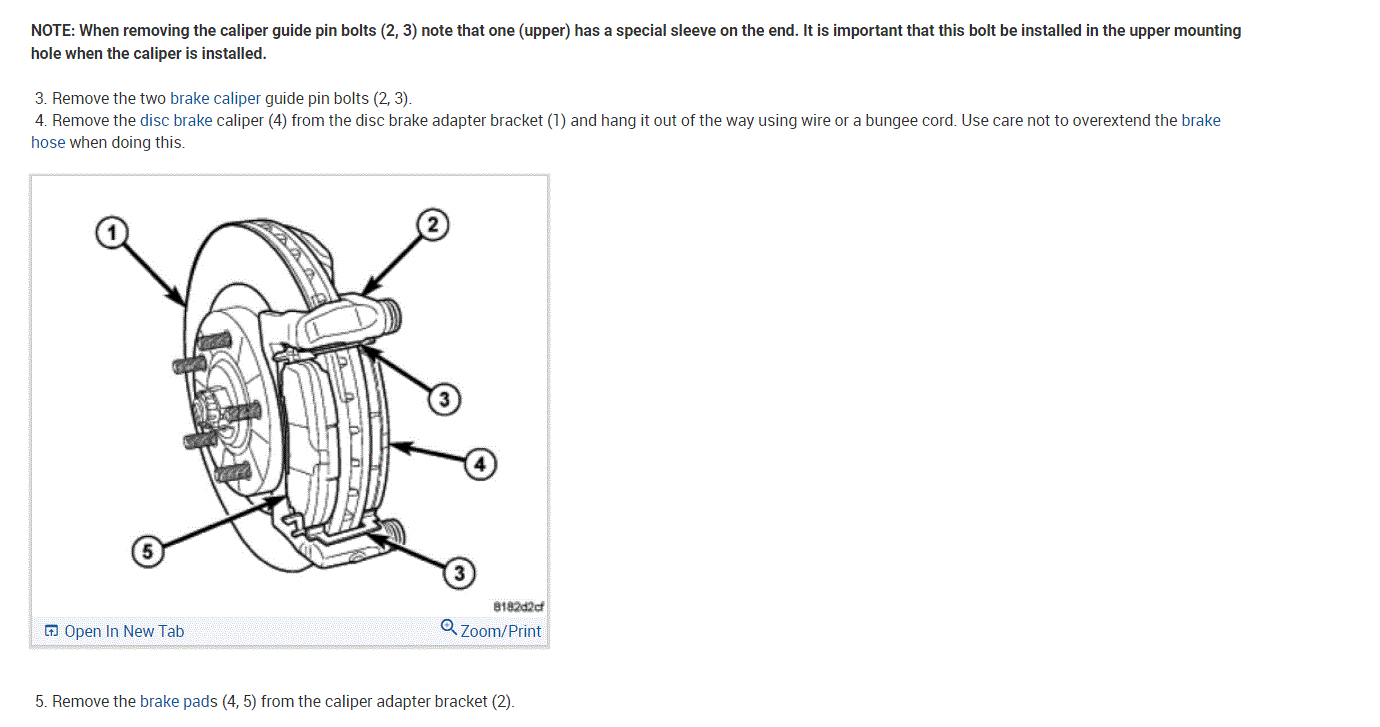 NOTE: When removing the caliper guide pin bolts (2, 3) note that one (upper) has a special sleeve on the end. It is important that this bolt be installed in the upper mounting hole when the caliper is installed.

3. Remove the two brake caliper guide pin bolts (2, 3).
4. Remove the disc brake caliper (4) from the disc brake adapter bracket (1) and hang it out of the way using wire or a bungee cord. Use care not to overextend the brake hose when doing this.

1
2
3
4
5
3
8182d2cf
Open In New Tab
Zoom/Print

5. Remove the brake pads (4, 5) from the caliper adapter bracket (2).