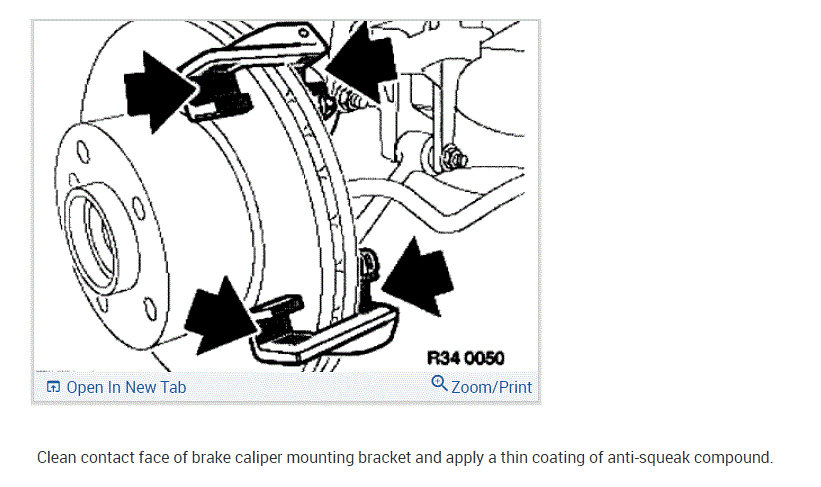 R34 0050

Open In New Tab

Zoom/Print

Clean contact face of brake caliper mounting bracket and apply a thin coating of anti-squeak compound.