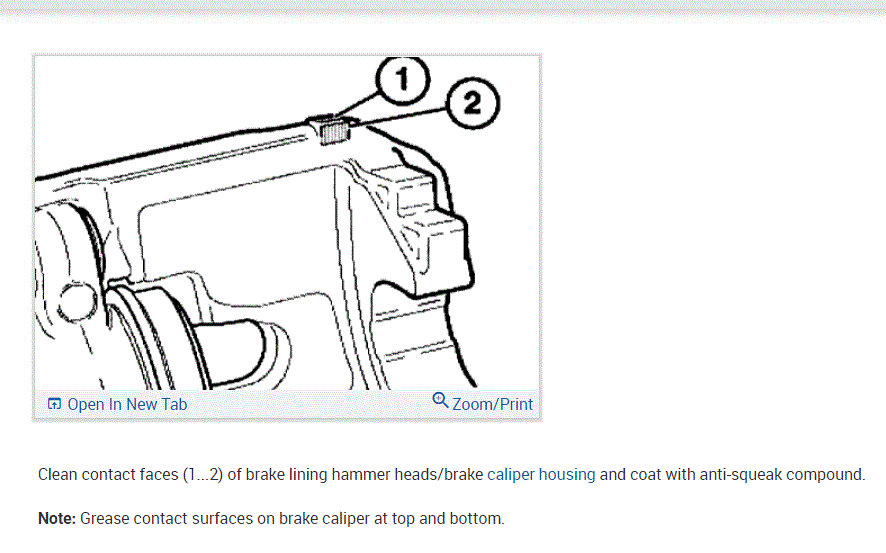 1
2
Open In New Tab
Zoom/Print

Clean contact faces (1...2) of brake lining hammer heads/brake caliper housing and coat with anti-squeak compound.

Note: Grease contact surfaces on brake caliper at top and bottom.