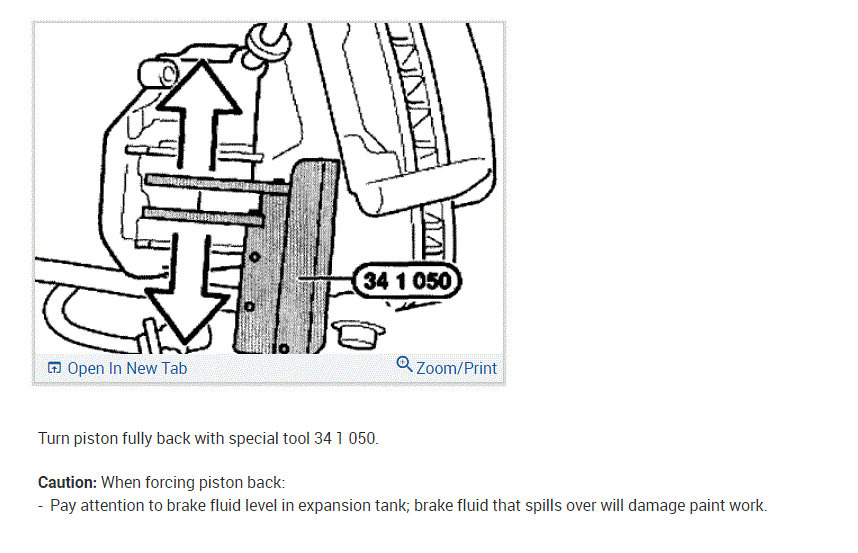 34 1 050

Open In New Tab

Zoom/Print

Turn piston fully back with special tool 34 1 050.

Caution: When forcing piston back:
- Pay attention to brake fluid level in expansion tank; brake fluid that spills over will damage paint work.