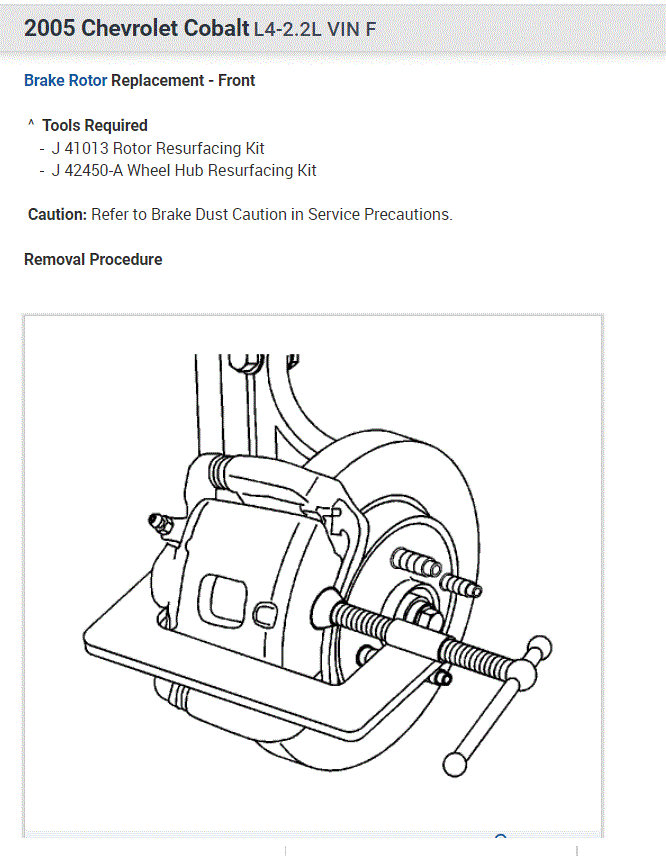 2005 Chevrolet Cobalt L4-2.2L VIN F

Brake Rotor Replacement - Front

^ Tools Required
- J 41013 Rotor Resurfacing Kit
- J 42450-A Wheel Hub Resurfacing Kit

Caution: Refer to Brake Dust Caution in Service Precautions.

Removal Procedure