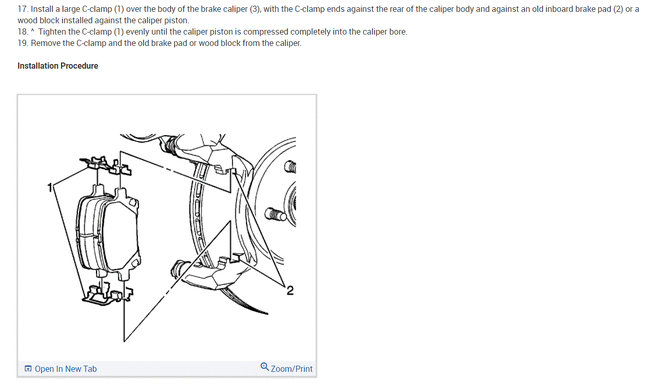 17. Install a large C-clamp (1) over the body of the brake caliper (3), with the C-clamp ends against the rear of the caliper body and against an old inboard brake pad (2) or a wood block installed against the caliper piston.
18. ^ Tighten the C-clamp (1) evenly until the caliper piston is compressed completely into the caliper bore.
19. Remove the C-clamp and the old brake pad or wood block from the caliper.

Installation Procedure

1

2

Open In New Tab

Zoom/Print