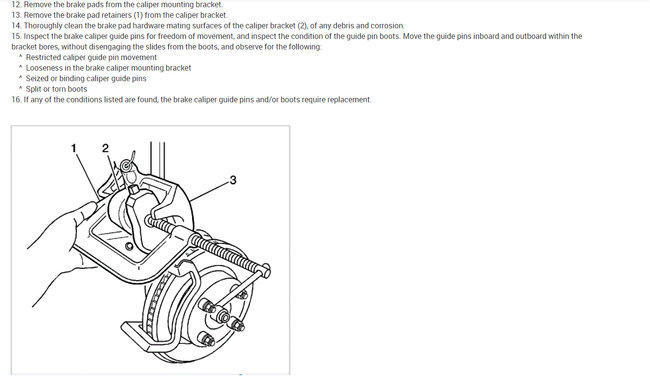 12. Remove the brake pads from the caliper mounting bracket.
13. Remove the brake pad retainers (1) from the caliper bracket.
14. Thoroughly clean the brake pad hardware mating surfaces of the caliper bracket (2), of any debris and corrosion.
15. Inspect the brake caliper guide pins for freedom of movement, and inspect the condition of the guide pin boots. Move the guide pins inboard and outboard within the bracket bores, without disengaging the slides from the boots, and observe for the following:
^ Restricted caliper guide pin movement
^ Looseness in the brake caliper mounting bracket
^ Seized or binding caliper guide pins
^ Split or torn boots
16. If any of the conditions listed are found, the brake caliper guide pins and/or boots require replacement.

1
2
3