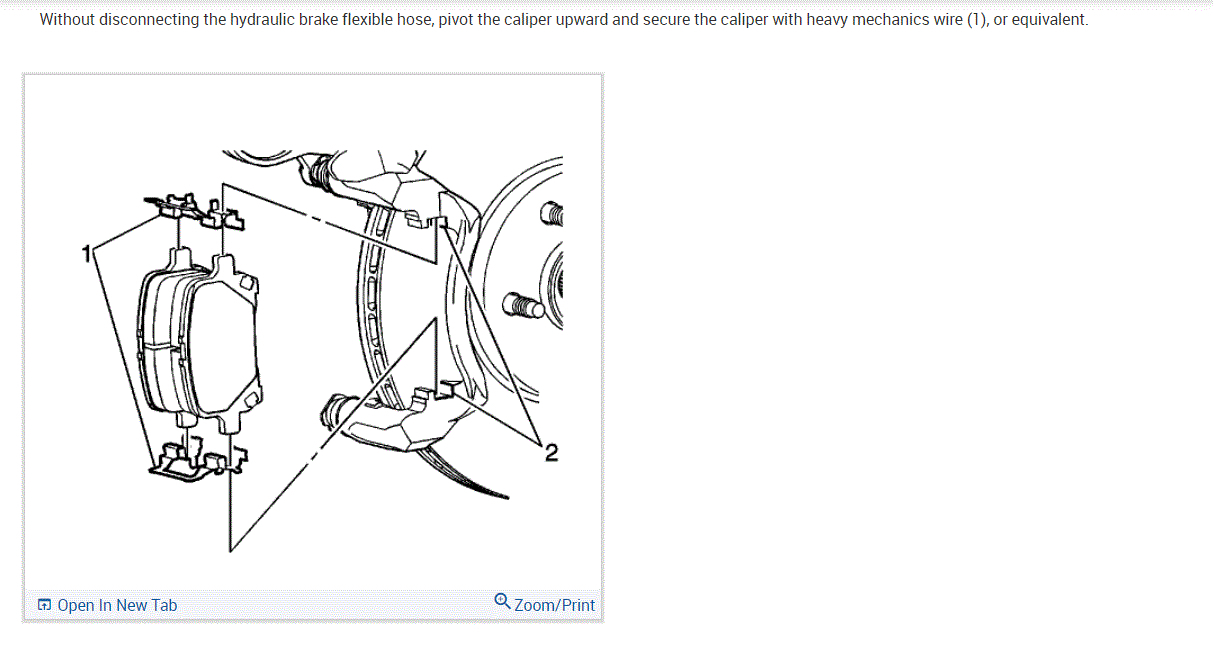 Without disconnecting the hydraulic brake flexible hose, pivot the caliper upward and secure the caliper with heavy mechanics wire (1), or equivalent.

1

2

Open In New Tab

Zoom/Print