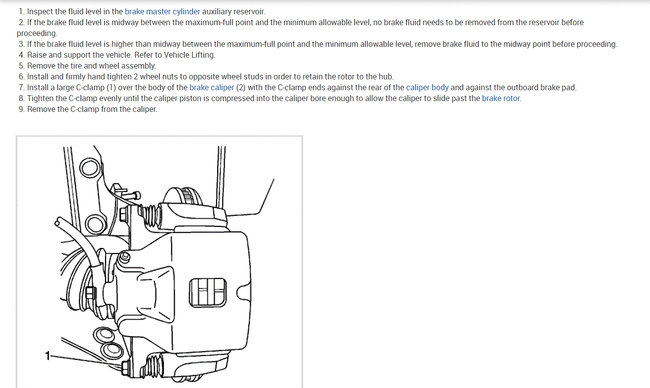 1. Inspect the fluid level in the brake master cylinder auxiliary reservoir.
2. If the brake fluid level is midway between the maximum-full point and the minimum allowable level, no brake fluid needs to be removed from the reservoir before proceeding.
3. If the brake fluid level is higher than midway between the maximum-full point and the minimum allowable level, remove brake fluid to the midway point before proceeding.
4. Raise and support the vehicle. Refer to Vehicle Lifting.
5. Remove the tire and wheel assembly.
6. Install and firmly hand tighten 2 wheel nuts to opposite wheel studs in order to retain the rotor to the hub.
7. Install a large C-clamp (1) over the body of the brake caliper (2) with the C-clamp ends against the rear of the caliper body and against the outboard brake pad.
8. Tighten the C-clamp evenly until the caliper piston is compressed into the caliper bore enough to allow the caliper to slide past the brake rotor.
9. Remove the C-clamp from the caliper.

1