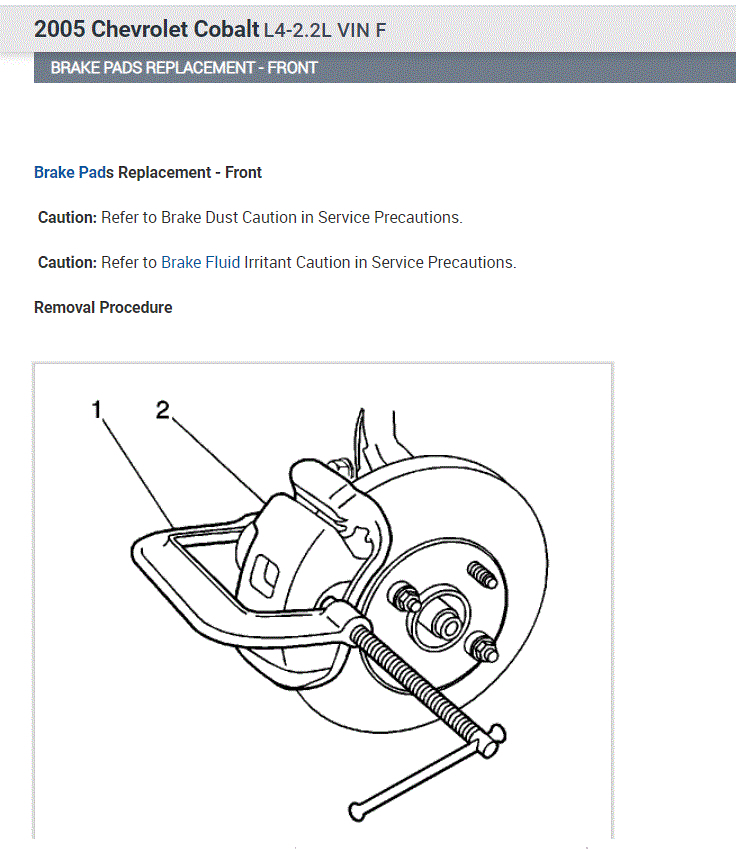 2005 Chevrolet Cobalt L4-2.2L VIN F

BRAKE PADS REPLACEMENT - FRONT

Brake Pads Replacement - Front

Caution: Refer to Brake Dust Caution in Service Precautions.

Caution: Refer to Brake Fluid Irritant Caution in Service Precautions.

Removal Procedure

1

2