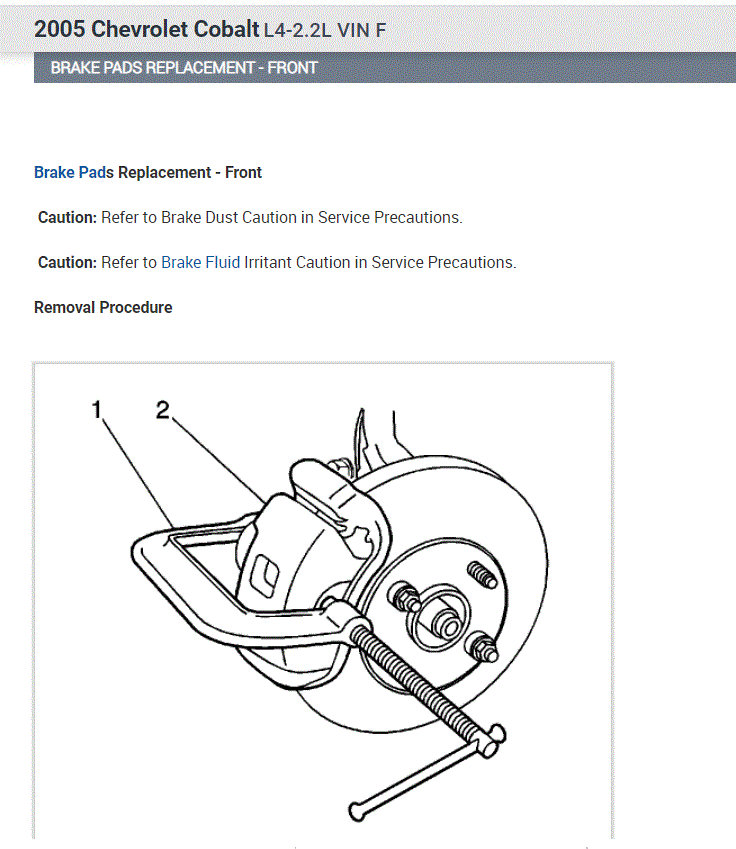 2005 Chevrolet Cobalt L4-2.2L VIN F

BRAKE PADS REPLACEMENT - FRONT

Brake Pads Replacement - Front

Caution: Refer to Brake Dust Caution in Service Precautions.

Caution: Refer to Brake Fluid Irritant Caution in Service Precautions.

Removal Procedure

1

2