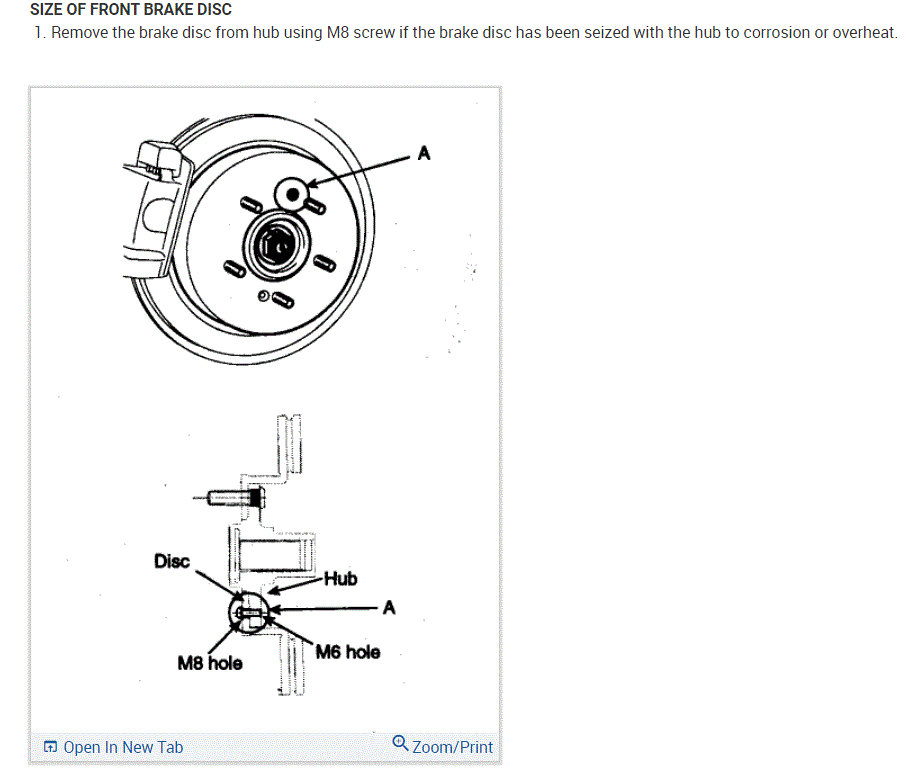 SIZE OF FRONT BRAKE DISC

1. Remove the brake disc from hub using M8 screw if the brake disc has been seized with the hub to corrosion or overheat.

A

Disc
Hub
A
M8 hole
M6 hole

Open In New Tab
Zoom/Print