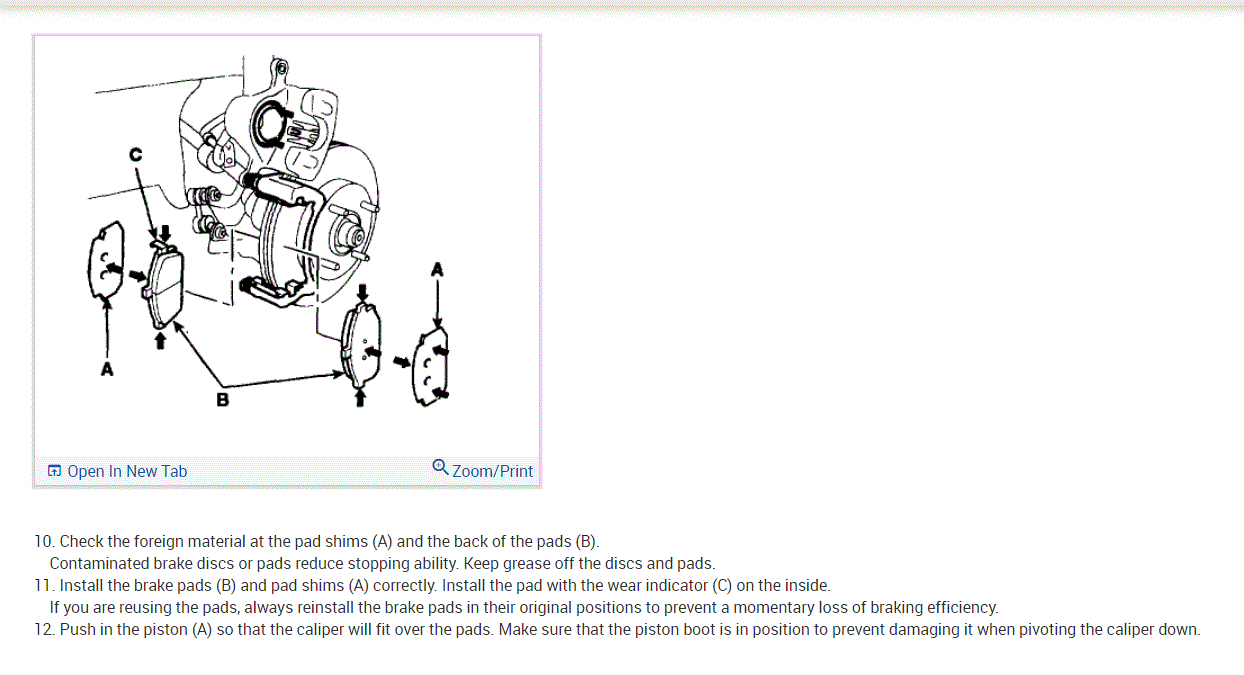 C

A

A

B

Open In New Tab

Zoom/Print

10. Check the foreign material at the pad shims (A) and the back of the pads (B).
Contaminated brake discs or pads reduce stopping ability. Keep grease off the discs and pads.
11. Install the brake pads (B) and pad shims (A) correctly. Install the pad with the wear indicator (C) on the inside.
If you are reusing the pads, always reinstall the brake pads in their original positions to prevent a momentary loss of braking efficiency.
12. Push in the piston (A) so that the caliper will fit over the pads. Make sure that the piston boot is in position to prevent damaging it when pivoting the caliper down.