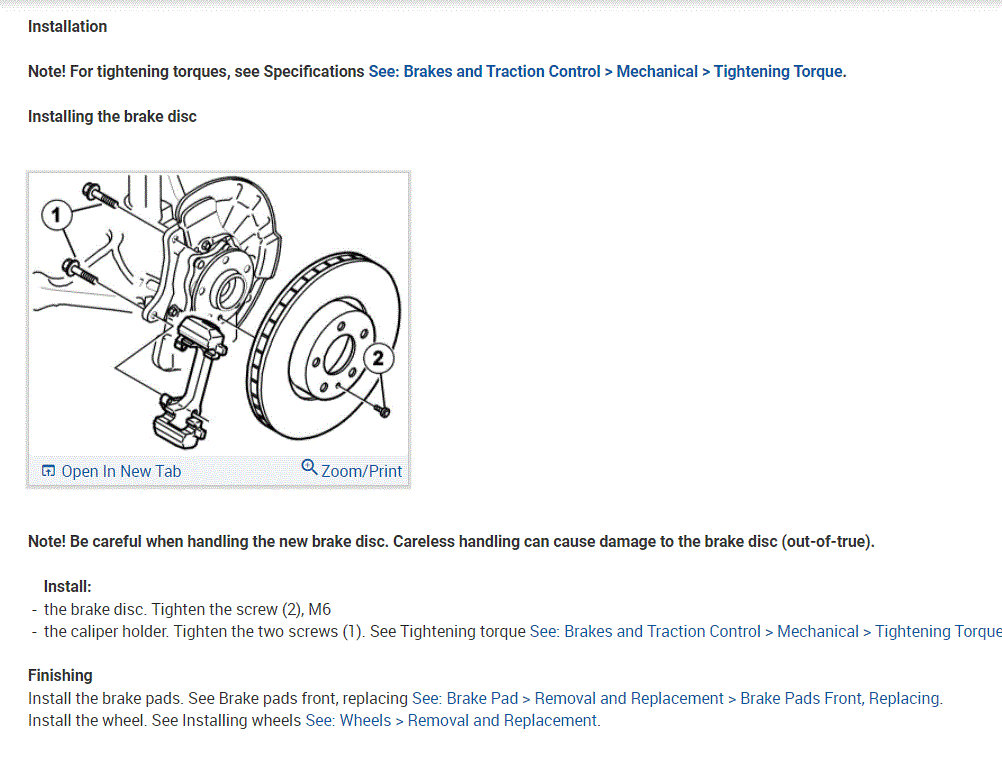 Installation

Note! For tightening torques, see Specifications See: Brakes and Traction Control > Mechanical > Tightening Torque.

Installing the brake disc

1

2

Open In New Tab Zoom/Print

Note! Be careful when handling the new brake disc. Careless handling can cause damage to the brake disc (out-of-true).

Install:
- the brake disc. Tighten the screw (2), M6
- the caliper holder. Tighten the two screws (1). See Tightening torque See: Brakes and Traction Control > Mechanical > Tightening Torque

Finishing
Install the brake pads. See Brake pads front, replacing See: Brake Pad > Removal and Replacement > Brake Pads Front, Replacing.
Install the wheel. See Installing wheels See: Wheels > Removal and Replacement.