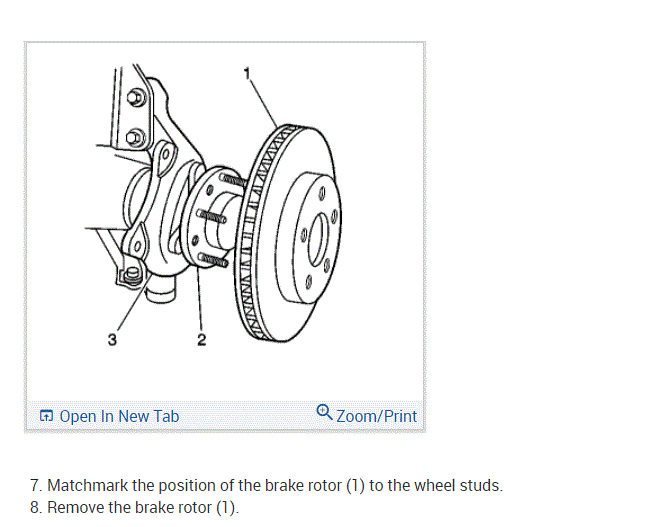 1

3

2

Open In New Tab

Zoom/Print

7. Matchmark the position of the brake rotor (1) to the wheel studs.
8. Remove the brake rotor (1).