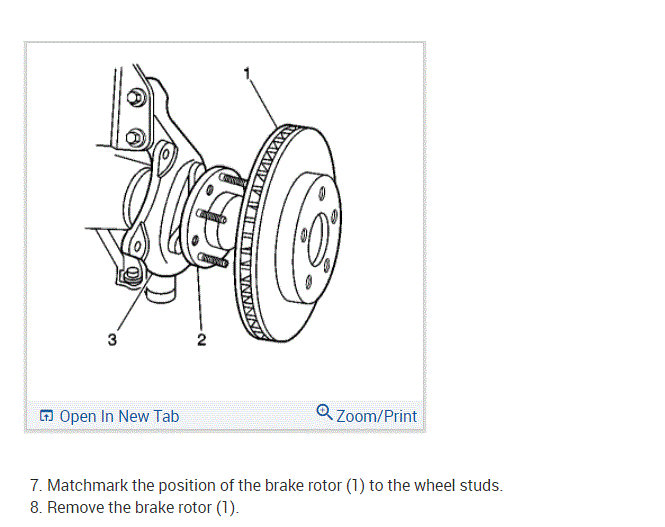 1

3

2

Open In New Tab

Zoom/Print

7. Matchmark the position of the brake rotor (1) to the wheel studs.
8. Remove the brake rotor (1).